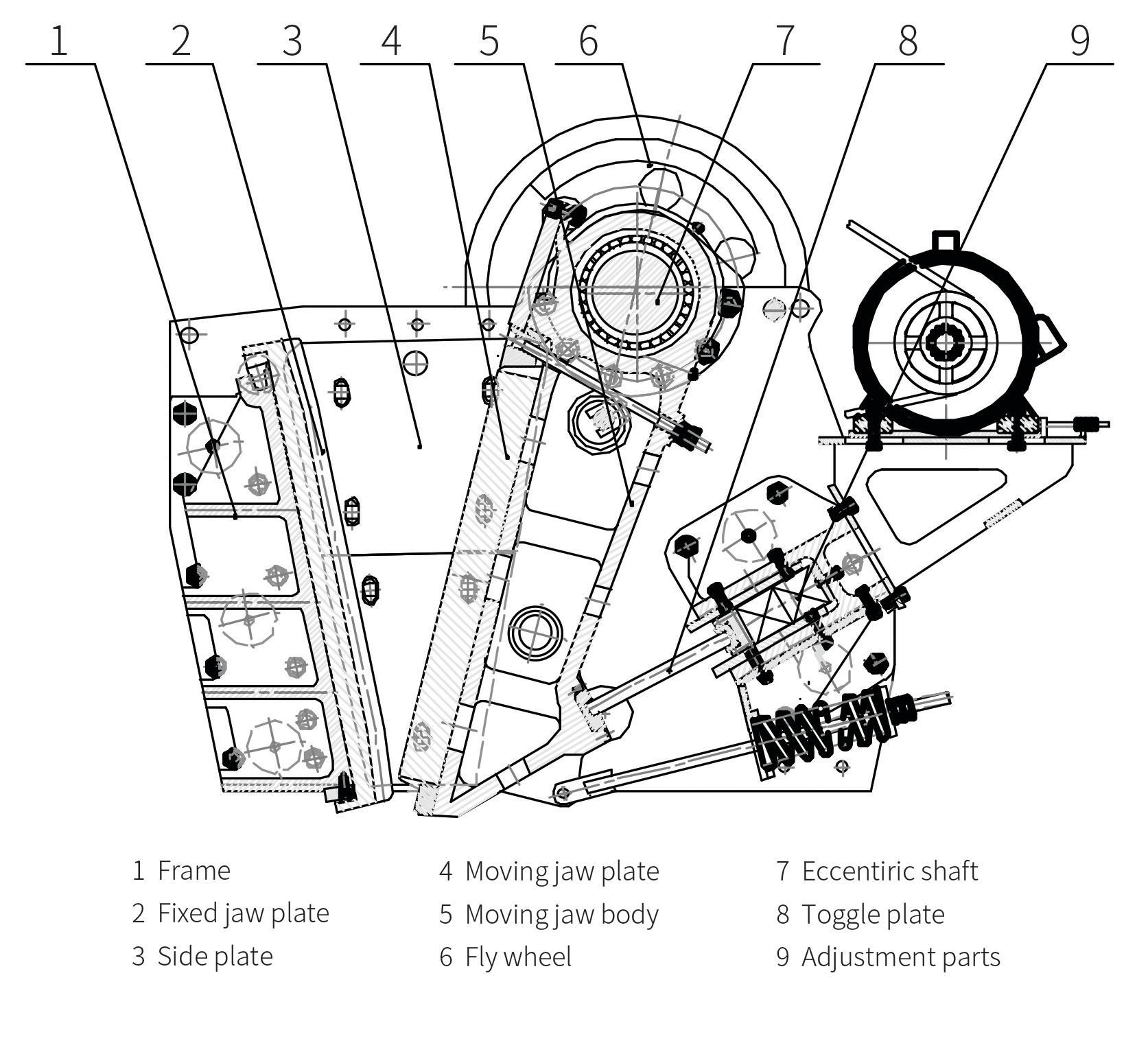 1 2 3 4 5 6 7 8 9

1 Frame
2 Fixed jaw plate
3 Side plate

4 Moving jaw plate
5 Moving jaw body
6 Fly wheel

7 Eccentiric shaft
8 Toggle plate
9 Adjustment parts