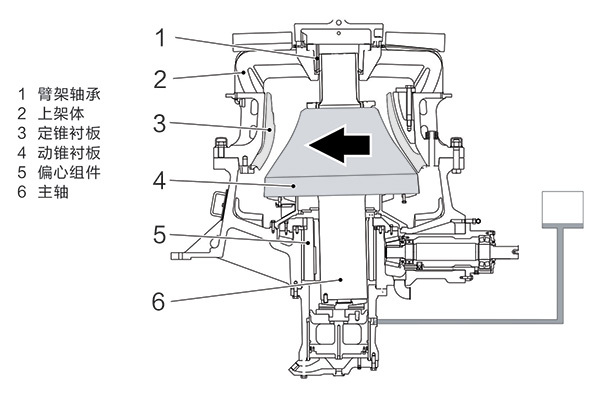 1 臂架轴承
2 上架体
3 定锥衬板
4 动锥衬板
5 偏心组件
6 主轴

1
2
3
4
5
6