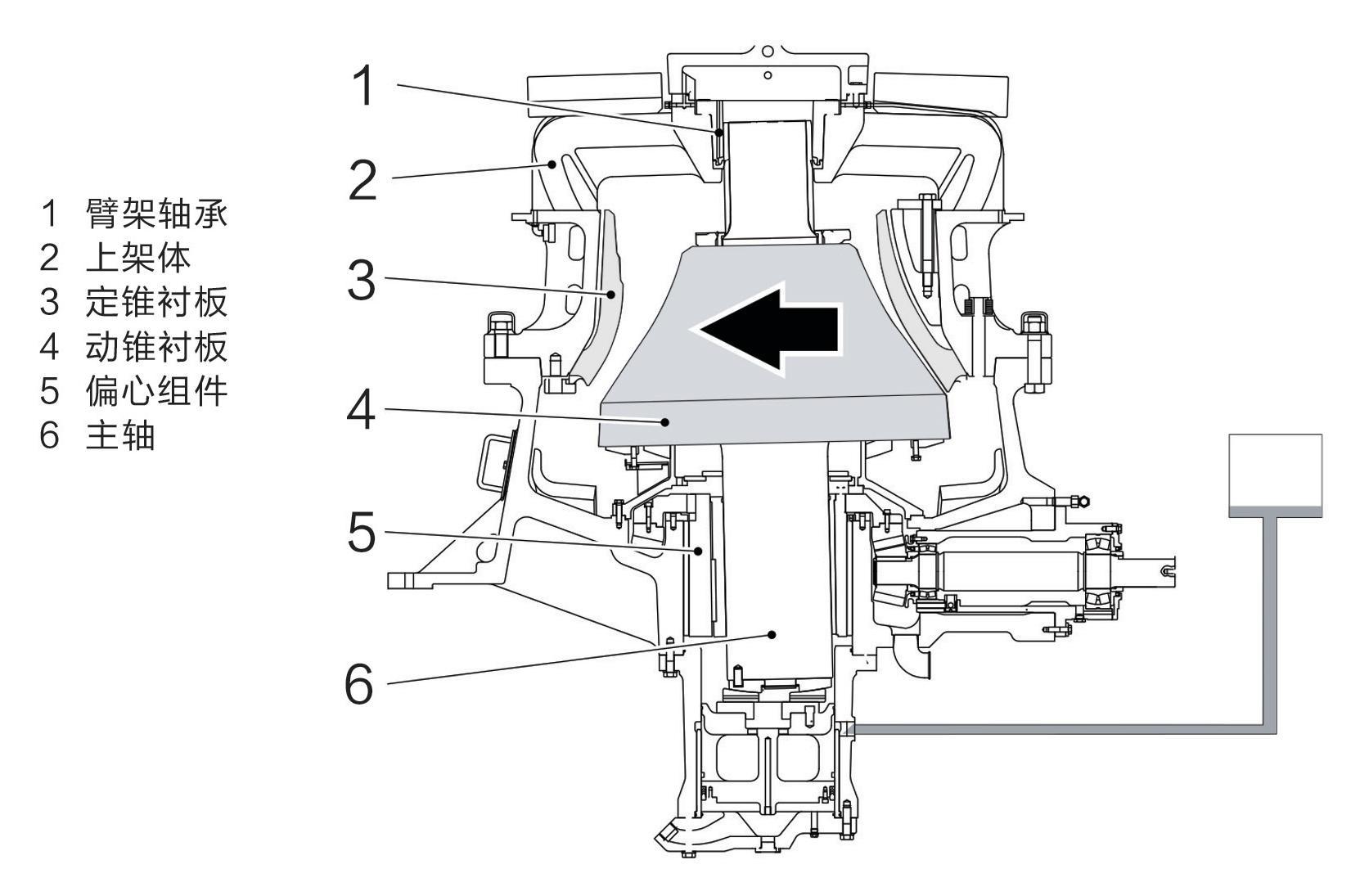 1 臂架轴承
2 上架体
3 定锥衬板
4 动锥衬板
5 偏心组件
6 主轴

1
2
3
4
5
6