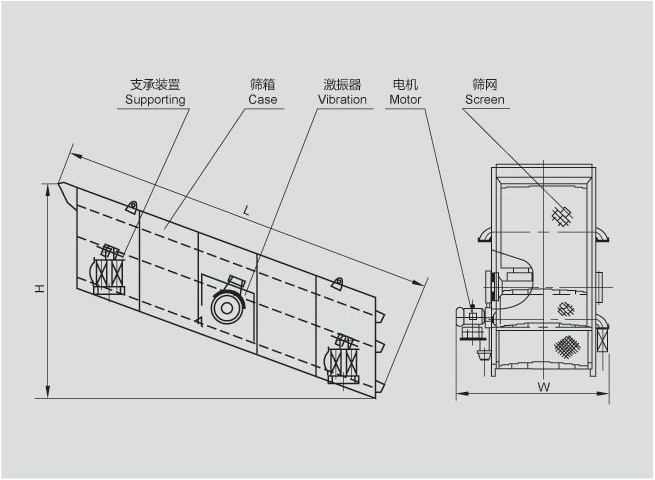 支承装置
Supporting

筛箱
Case

激振器
Vibration

电机
Motor

筛网
Screen

L

H

W