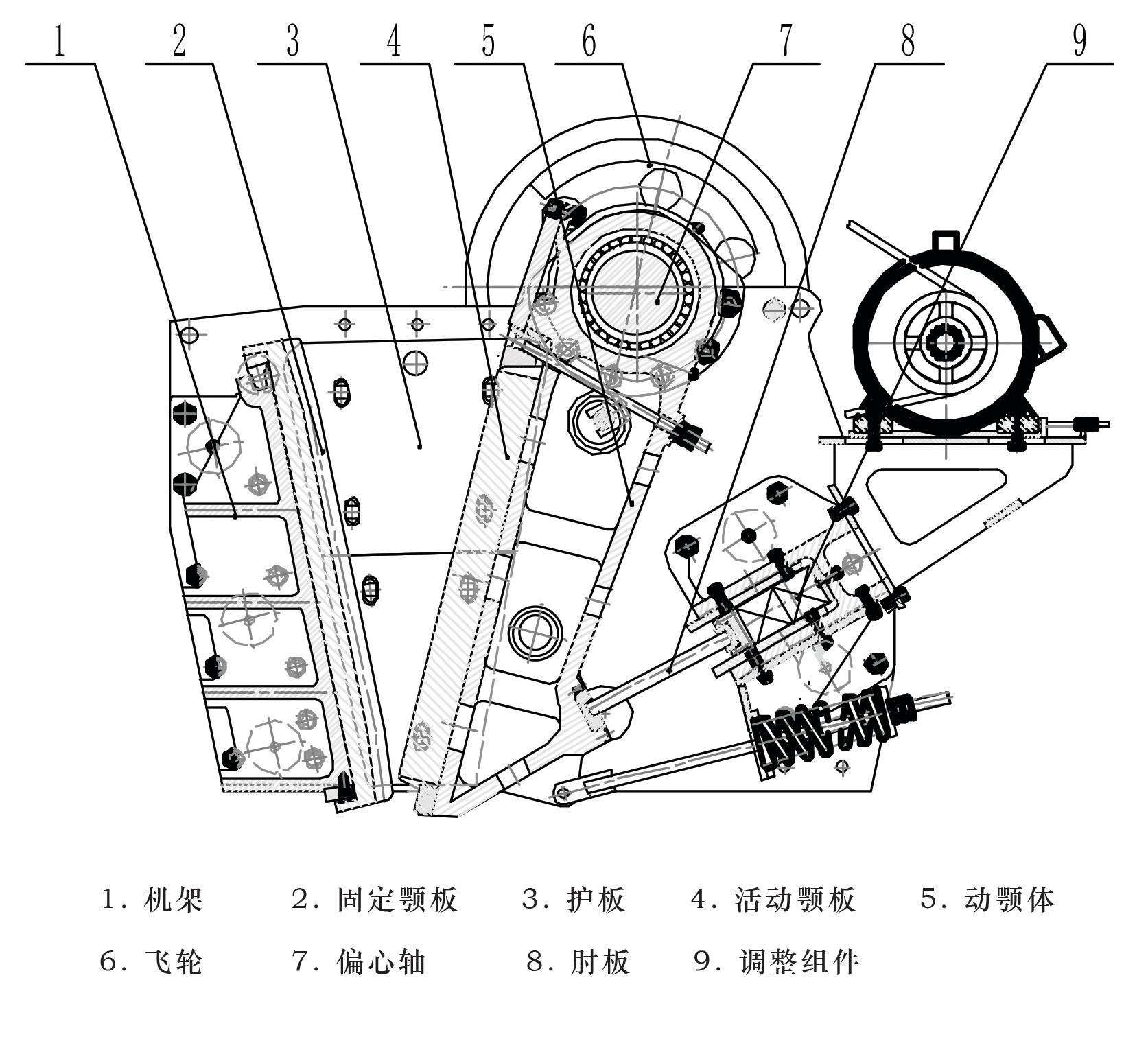 1 2 3 4 5 6 7 8 9

1. 机架　2. 固定颚板　3. 护板　4. 活动颚板　5. 动颚体

6. 飞轮　7. 偏心轴　8. 肘板　9. 调整组件